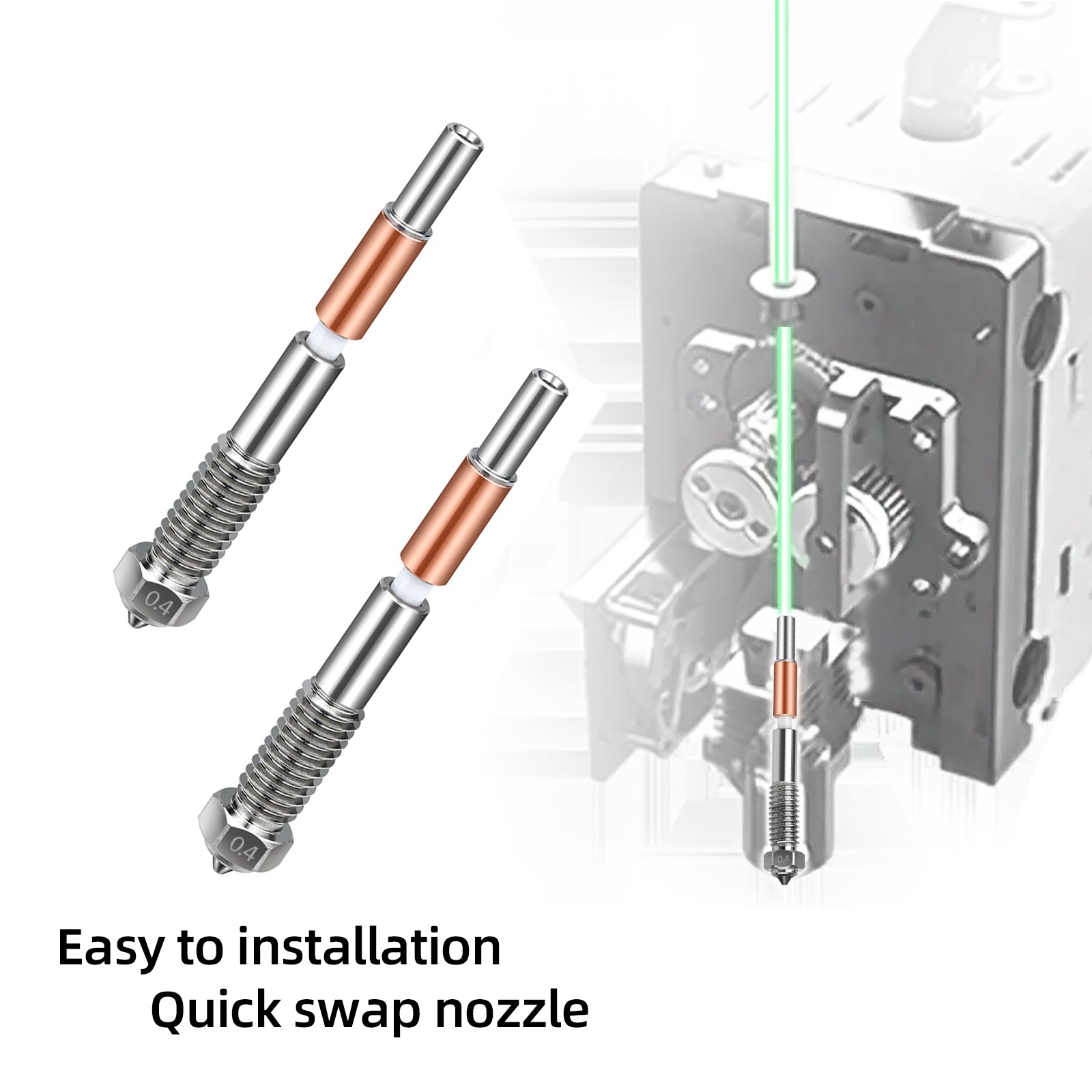 0.4

0.4

0.4

Easy to installation
Quick swap nozzle