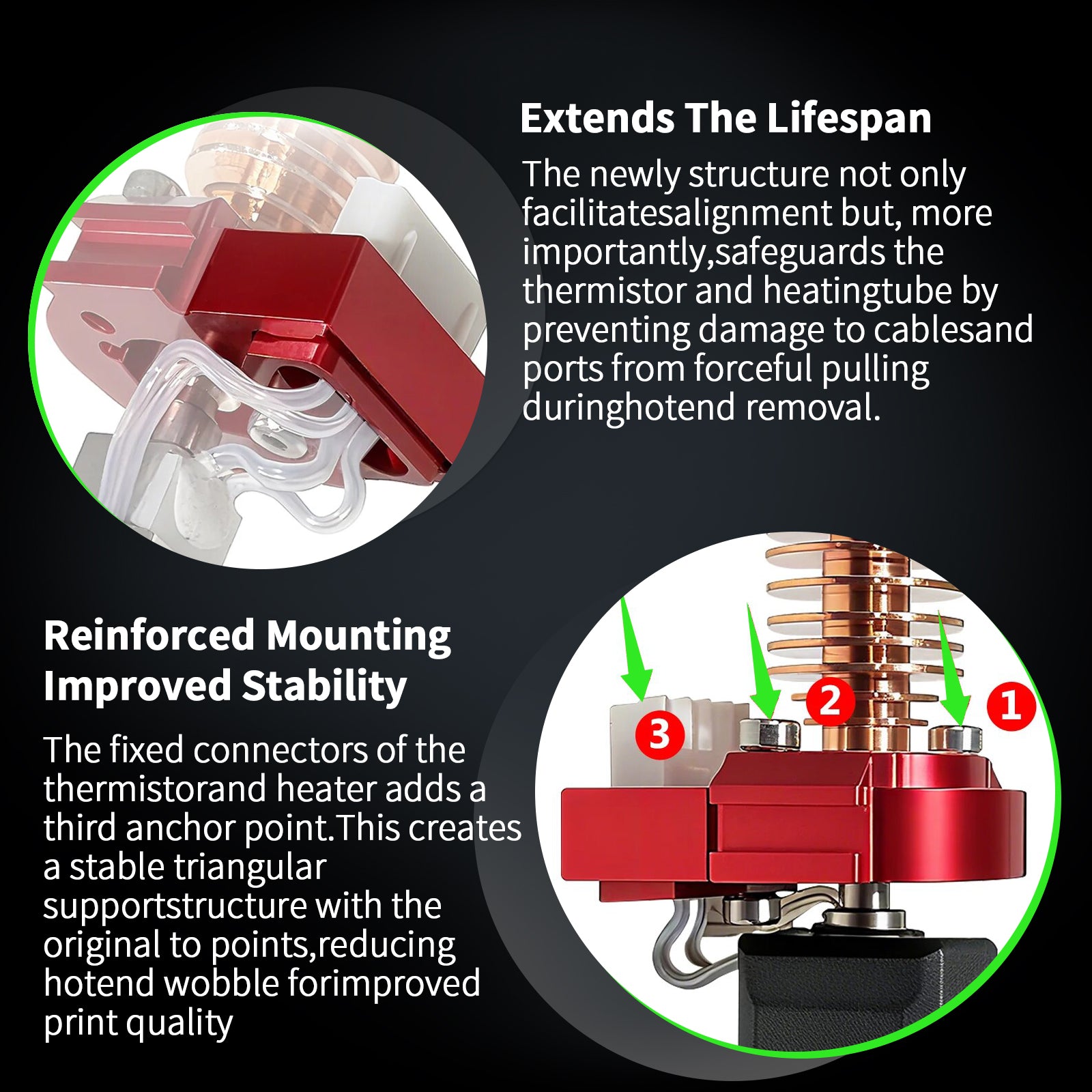 Extends The Lifespan

The newly structure not only facilitatesalignment but, more importantly,safeguards the thermistor and heatingtube by preventing damage to cablesand ports from forceful pulling duringhotend removal.

Reinforced Mounting Improved Stability

The fixed connectors of the thermistorand heater adds a third anchor point.This creates a stable triangular supportstructure with the original to points,reducing hotend wobble forimproved print quality

3

2

1